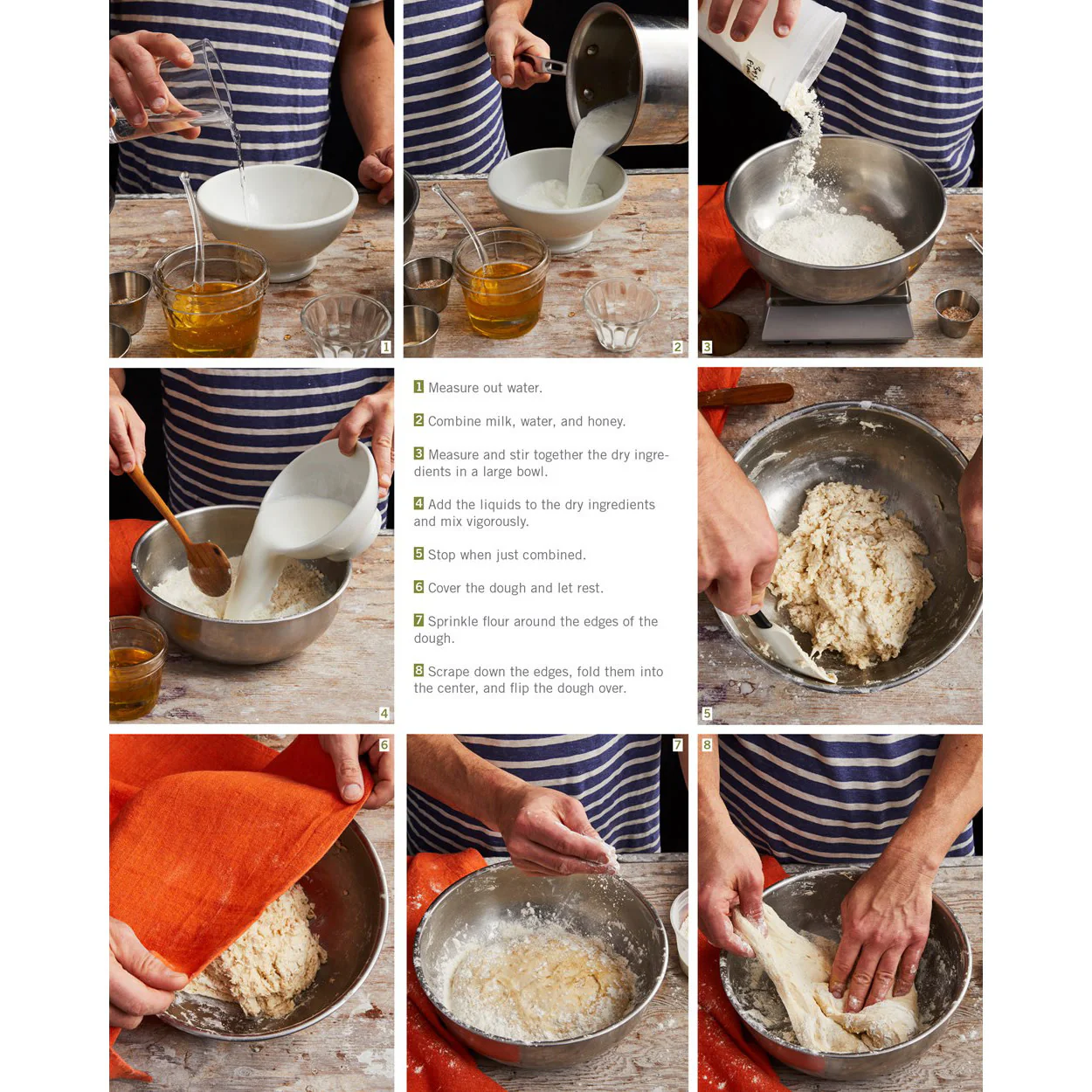 1

2

3

1 Measure out water.

2 Combine milk, water, and honey.

3 Measure and stir together the dry ingredients in a large bowl.

4 Add the liquids to the dry ingredients and mix vigorously.

5 Stop when just combined.

6 Cover the dough and let rest.

7 Sprinkle flour around the edges of the dough.

8 Scrape down the edges, fold them into the center, and flip the dough over.

4

5

6

7

8